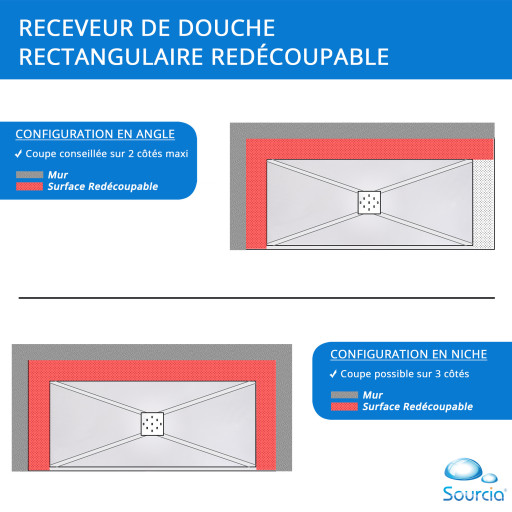 RECEVEUR DE DOUCHE
RECTANGULAIRE REDÉCOUPABLE

CONFIGURATION EN ANGLE

✓ Coupe conseillée sur 2 côtés maxi

Mur
Surface Redécoupable

CONFIGURATION EN NICHE

✓ Coupe possible sur 3 côtés

Mur
Surface Redécoupable

Sourcia®