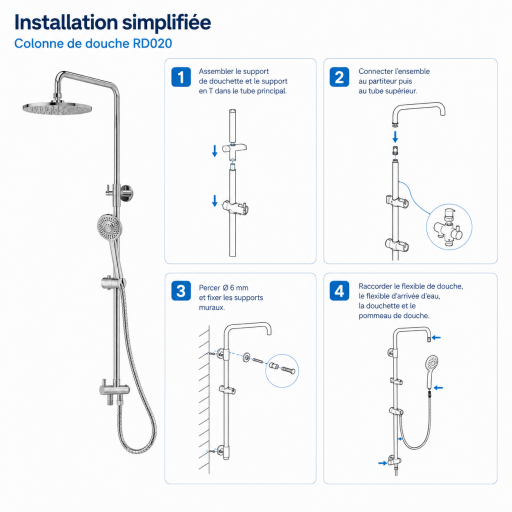 Installation simplifiée

Colonne de douche RD020

1

Assembler le support de douchette et le support en T dans le tube principal.

2

Connecter l'ensemble au partiteur puis au tube supérieur.

3

Percer Ø 6 mm et fixer les supports muraux.

4

Raccorder le flexible de douche, le flexible d'arrivée d'eau, la douchette et le pommeau de douche.