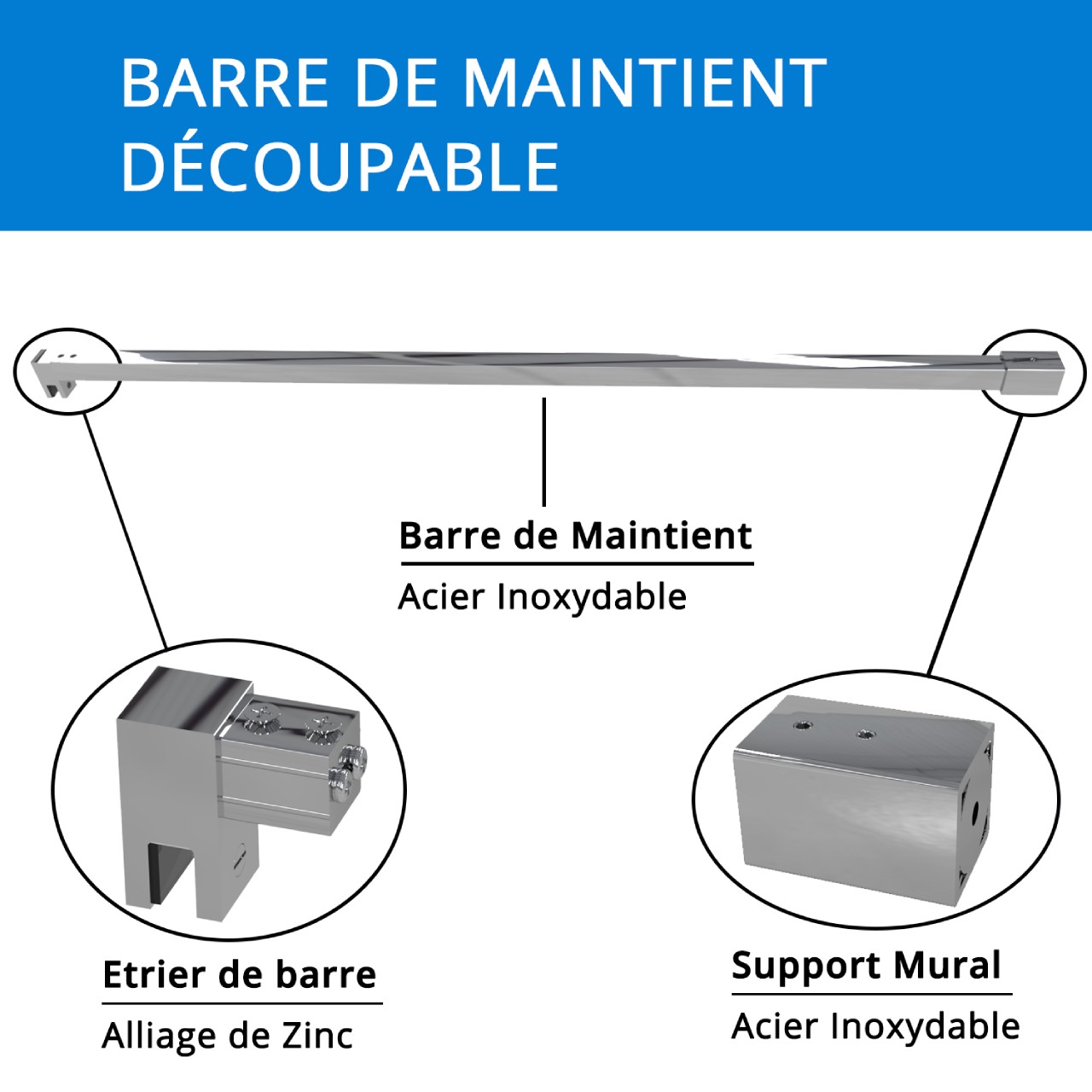 BARRE DE MAINTIENT DÉCOUPABLE

Barre de Maintient

Acier Inoxydable

Etrier de barre

Alliage de Zinc

Support Mural

Acier Inoxydable